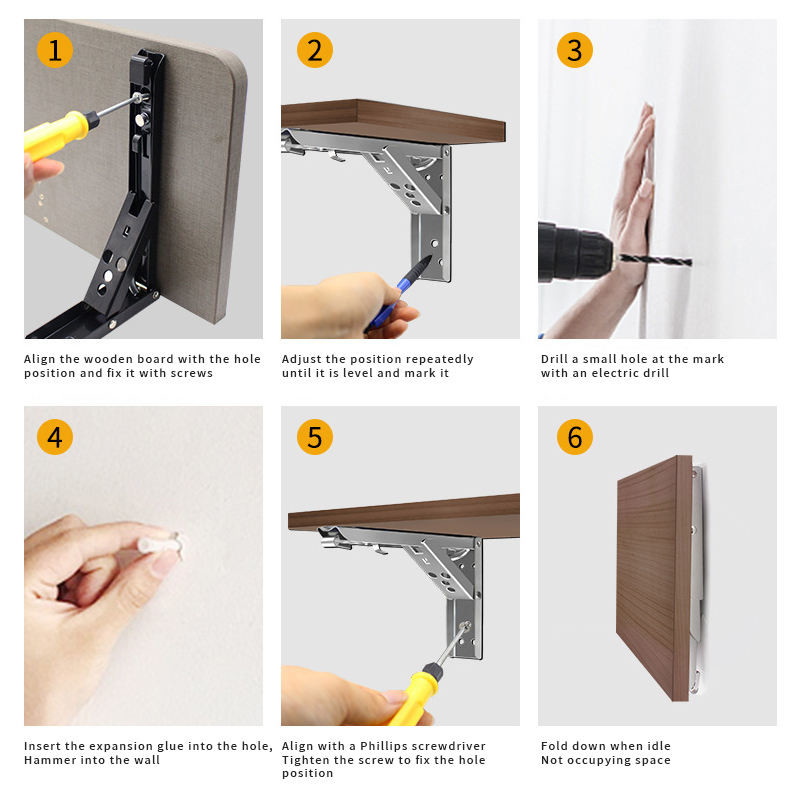 1

Align the wooden board with the hole position and fix it with screws

2

Adjust the position repeatedly until it is level and mark it

3

Drill a small hole at the mark with an electric drill

4

Insert the expansion glue into the hole, Hammer into the wall

5

Align with a Phillips screwdriver Tighten the screw to fix the hole position

6

Fold down when idle Not occupying space